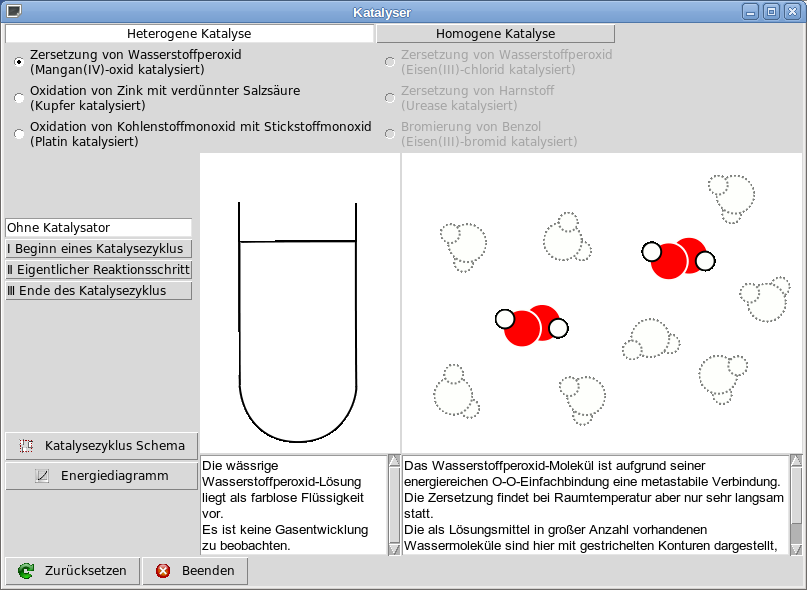 Katalyser

Heterogene Katalyse

Homogene Katalyse

Zersetzung von Wasserstoffperoxid (Mangan(IV)-oxid katalysiert)

Oxidation von Zink mit verdünnter Salzsäure (Kupfer katalysiert)

Oxidation von Kohlenstoffmonoxid mit Stickstoffmonoxid (Platin katalysiert)

Zersetzung von Wasserstoffperoxid (Eisen(III)-chlorid katalysiert)

Zersetzung von Harnstoff (Urease katalysiert)

Bromierung von Benzol (Eisen(III)-bromid katalysiert)

Ohne Katalysator

I Beginn eines Katalysezyklus

II Eigentlicher Reaktionsschritt

III Ende des Katalysezyklus

Katalysezyklus Schema

Energiediagramm

Die wässrige Wasserstoffperoxid-Lösung liegt als farblose Flüssigkeit vor.
Es ist keine Gasentwicklung zu beobachten.

Das Wasserstoffperoxid-Molekül ist aufgrund seiner energiereichen O-O-Einfachbindung eine metastabile Verbindung. Die Zersetzung findet bei Raumtemperatur aber nur sehr langsam statt.
Die als Lösungsmittel in großer Anzahl vorhandenen Wassermoleküle sind hier mit gestrichelten Konturen dargestellt,

Zurücksetzen

Beenden