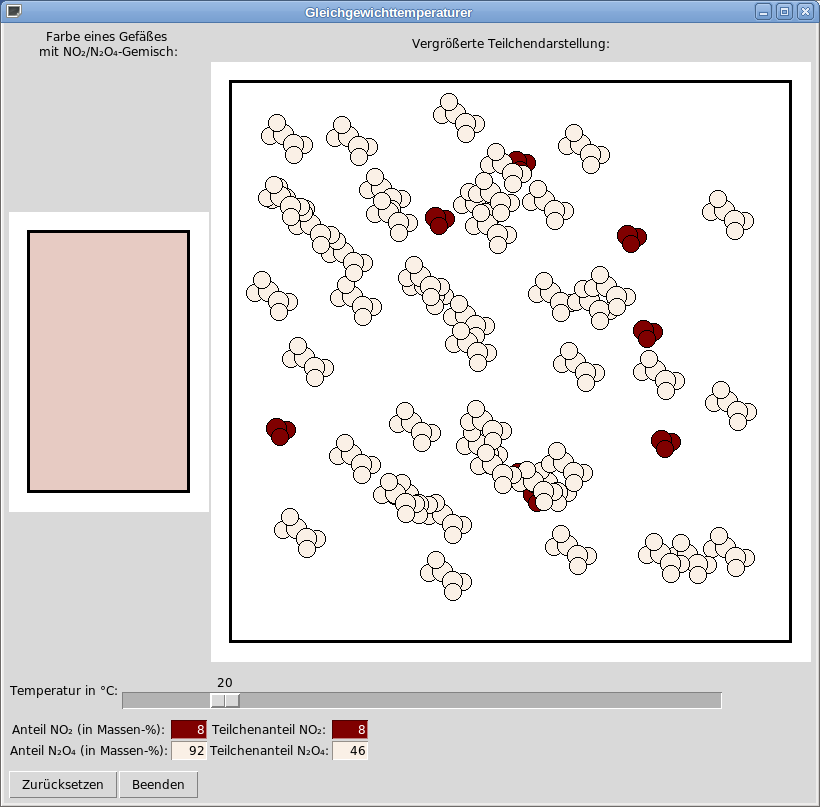 Gleichgewichttemperaturer

Farbe eines Gefäßes mit $NO_2$/$N_2O_4$-Gemisch:

Vergrößerte Teilchendarstellung:

Temperatur in °C:

20

Anteil $NO_2$ (in Massen-%): 8 Teilchenanteil $NO_2$: 8

Anteil $N_2O_4$ (in Massen-%): 92 Teilchenanteil $N_2O_4$: 46

Zurücksetzen Beenden