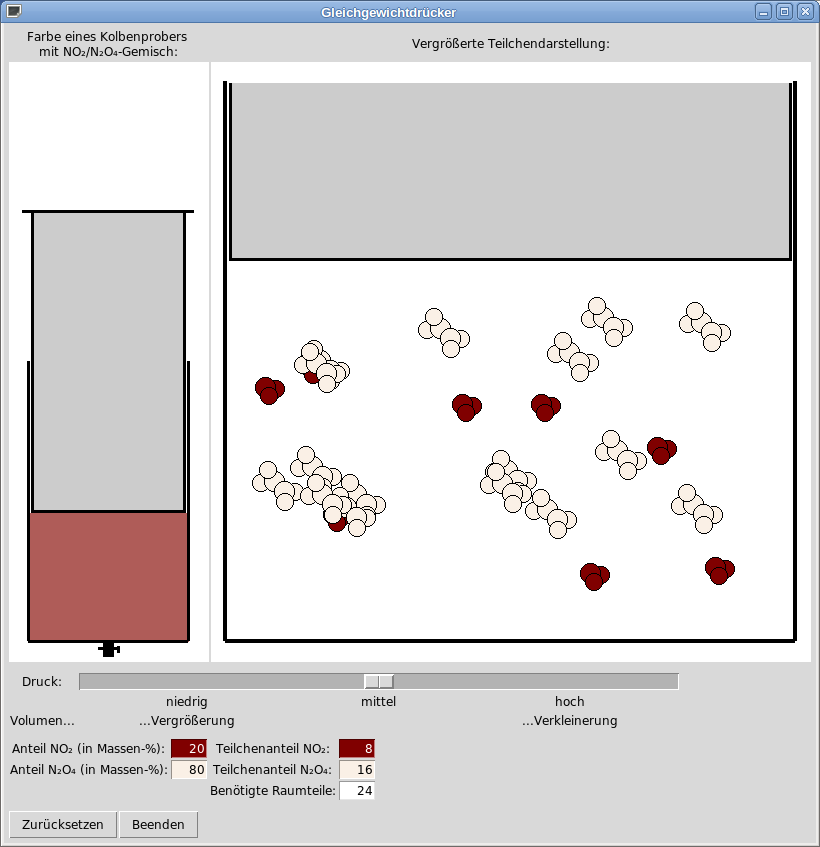 Gleichgewichtdrücker

Farbe eines Kolbenprobers mit $NO_2$/$N_2O_4$-Gemisch:

Vergrößerte Teilchendarstellung:

Druck:

niedrig

mittel

hoch

Volumen...

...Vergrößerung

...Verkleinerung

Anteil $NO_2$ (in Massen-%): 20

Teilchenanteil $NO_2$: 8

Anteil $N_2O_4$ (in Massen-%): 80

Teilchenanteil $N_2O_4$: 16

Benötigte Raumteile: 24

Zurücksetzen

Beenden